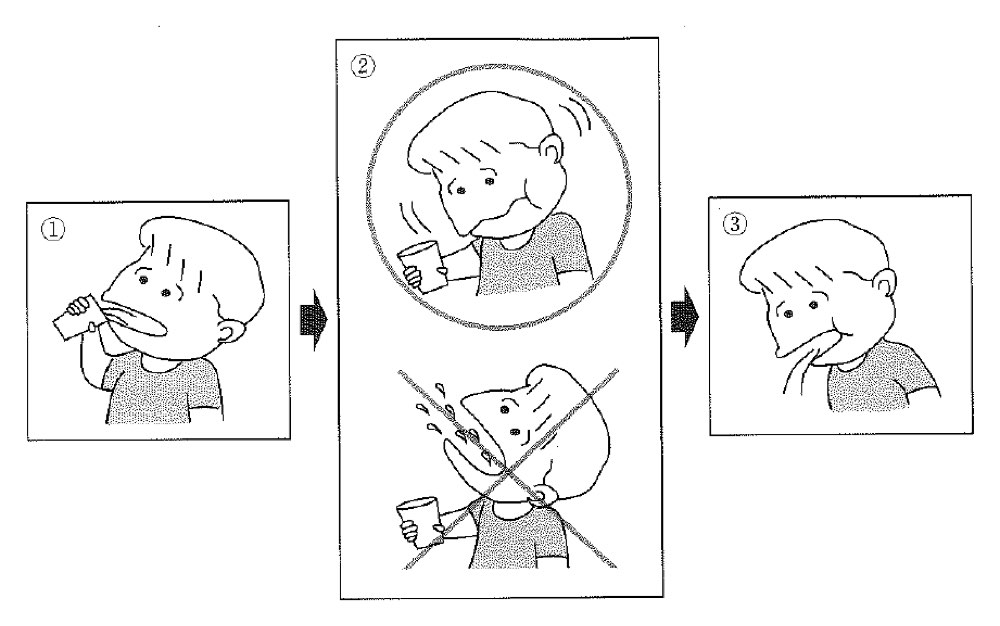 ①

②

③