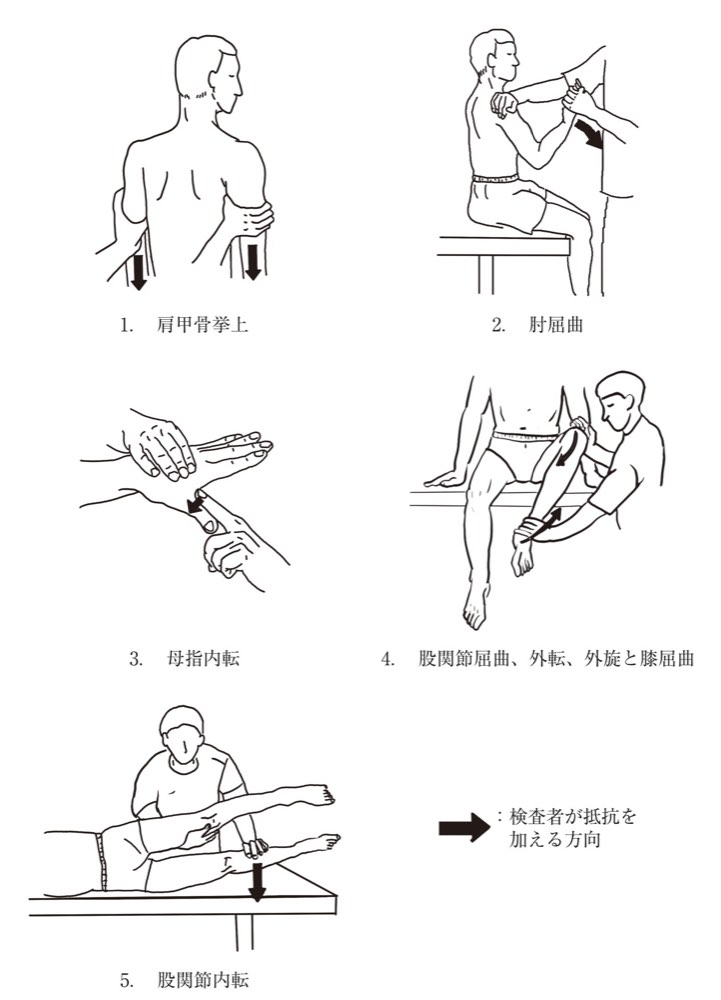 1. 肩甲骨挙上

2. 肘屈曲

3. 母指内転

4. 股関節屈曲、外転、外旋と膝屈曲

5. 股関節内転

：検査者が抵抗を加える方向