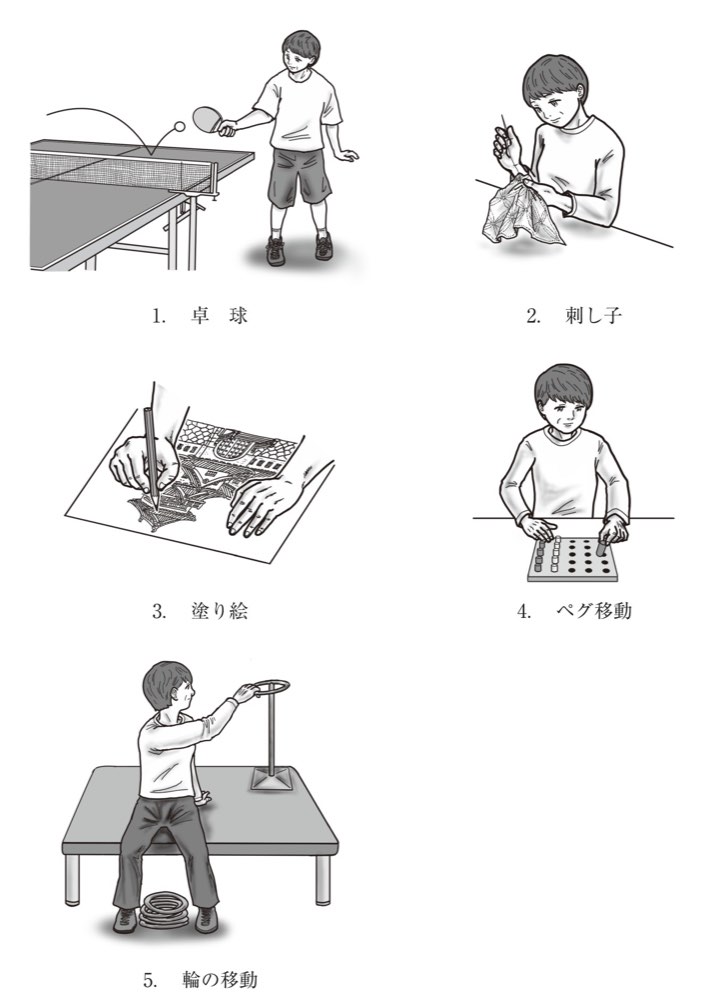 1. 卓　球

2. 刺し子

3. 塗り絵

4. ペグ移動

5. 輪の移動