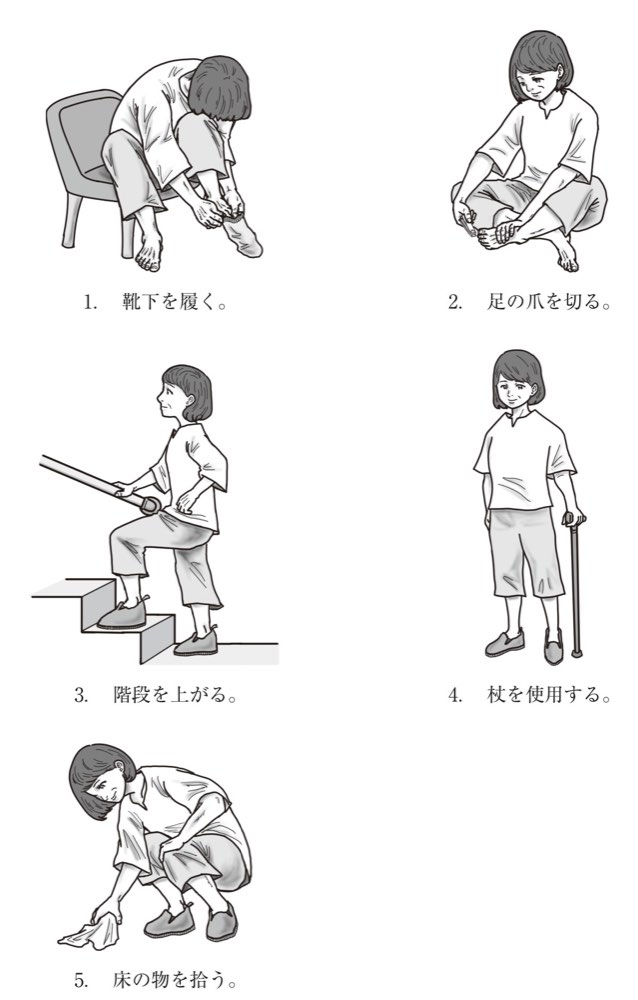 1. 靴下を履く。

2. 足の爪を切る。

3. 階段を上がる。

4. 杖を使用する。

5. 床の物を拾う。