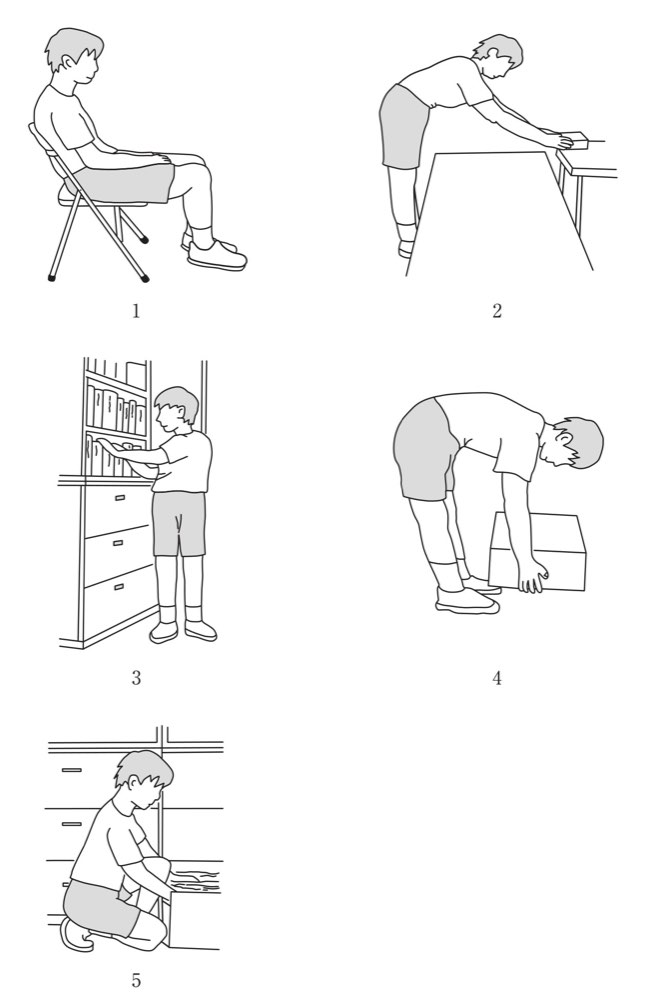 1

2

3

4

5